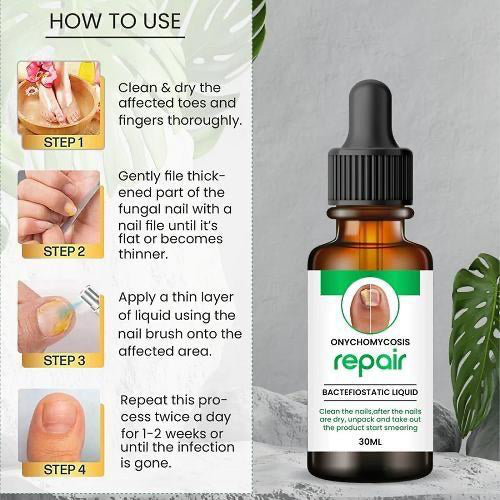 HOW TO USE

STEP 1

Clean & dry the affected toes and fingers thoroughly.

STEP 2

Gently file thickened part of the fungal nail with a nail file until it's flat or becomes thinner.

STEP 3

Apply a thin layer of liquid using the nail brush onto the affected area.

STEP 4

Repeat this process twice a day for 1-2 weeks or until the infection is gone.

ONYCHOMYCOSIS
repair
BACTEFIOSTATIC LIQUID
Clean the nails,after the nails are dry, unpack and take out the product start smearing
30ML